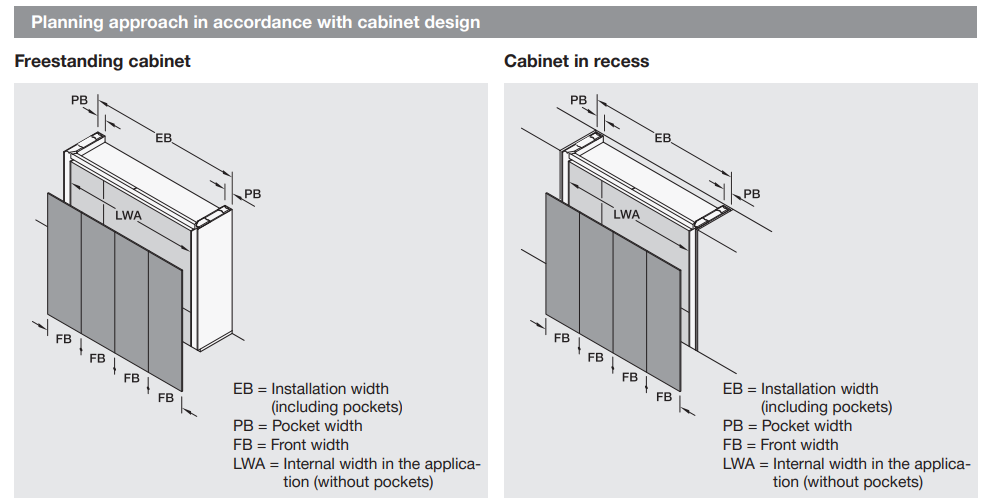 Planning approach in accordance with cabinet design

Freestanding cabinet

PB

EB

PB

LWA

FB

FB

FB

FB

EB = Installation width (including pockets)
PB = Pocket width
FB = Front width
LWA = Internal width in the application (without pockets)

Cabinet in recess

PB

EB

PB

LWA

FB

FB

FB

FB

EB = Installation width (including pockets)
PB = Pocket width
FB = Front width
LWA = Internal width in the application (without pockets)